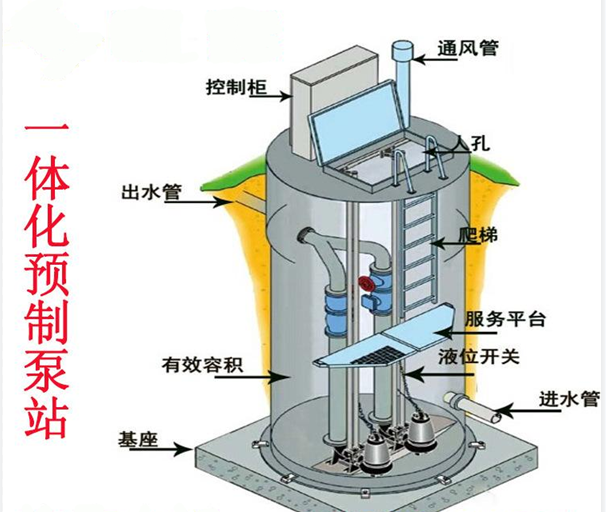 一体化预制泵站

通风管
控制柜
人孔
出水管
爬梯
服务平台
有效容积
液位开关
进水管
基座